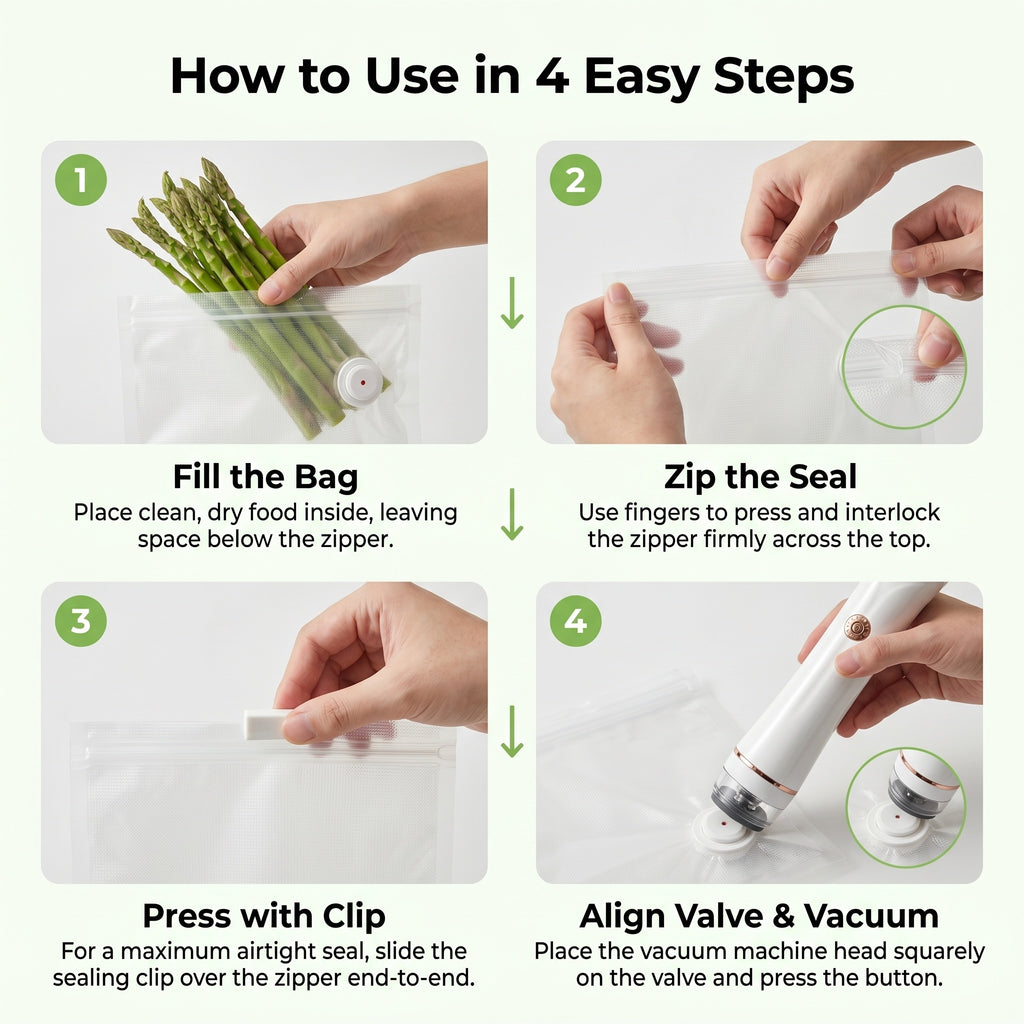 How to Use in 4 Easy Steps

1

Fill the Bag
Place clean, dry food inside, leaving space below the zipper.

2

Zip the Seal
Use fingers to press and interlock the zipper firmly across the top.

3

Press with Clip
For a maximum airtight seal, slide the sealing clip over the zipper end-to-end.

4

Align Valve & Vacuum
Place the vacuum machine head squarely on the valve and press the button.