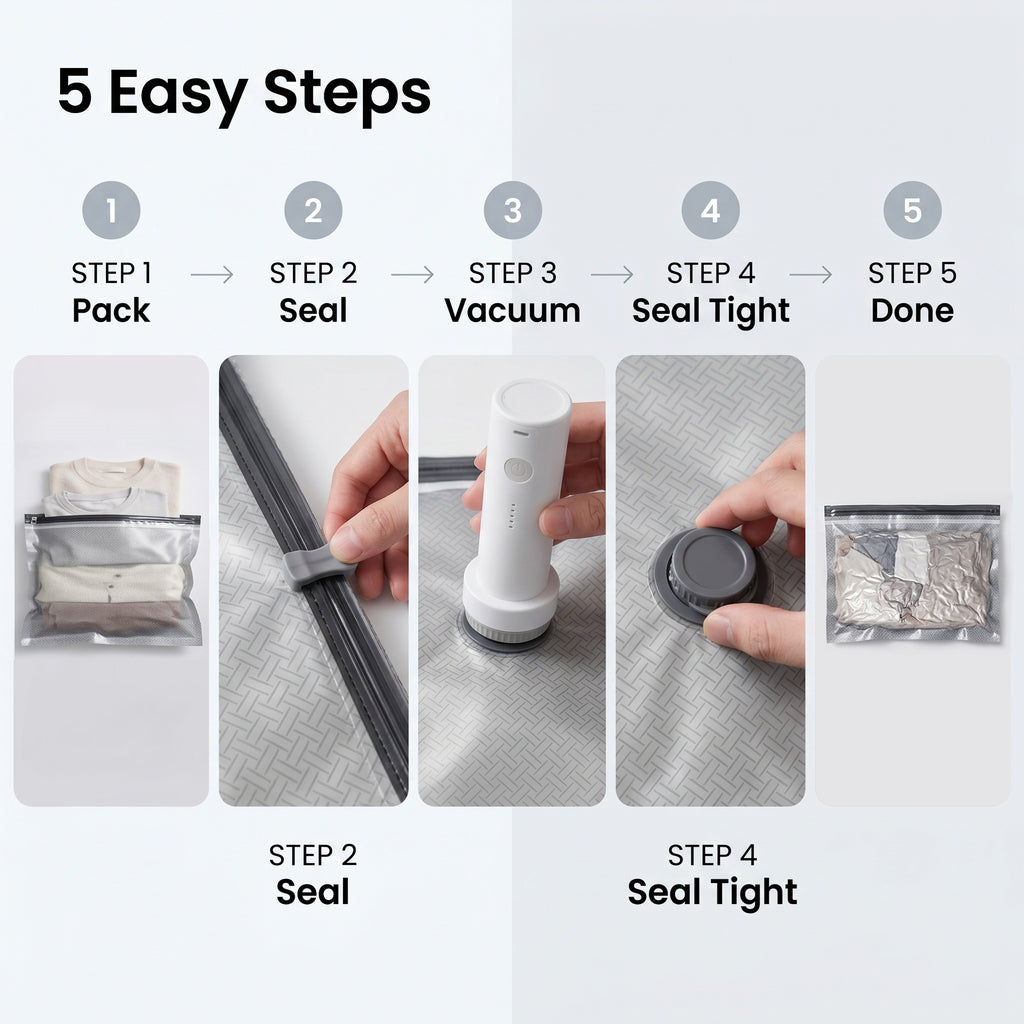 5 Easy Steps

1
STEP 1
Pack

2
STEP 2
Seal

3
STEP 3
Vacuum

4
STEP 4
Seal Tight

5
STEP 5
Done

STEP 2
Seal

STEP 4
Seal Tight